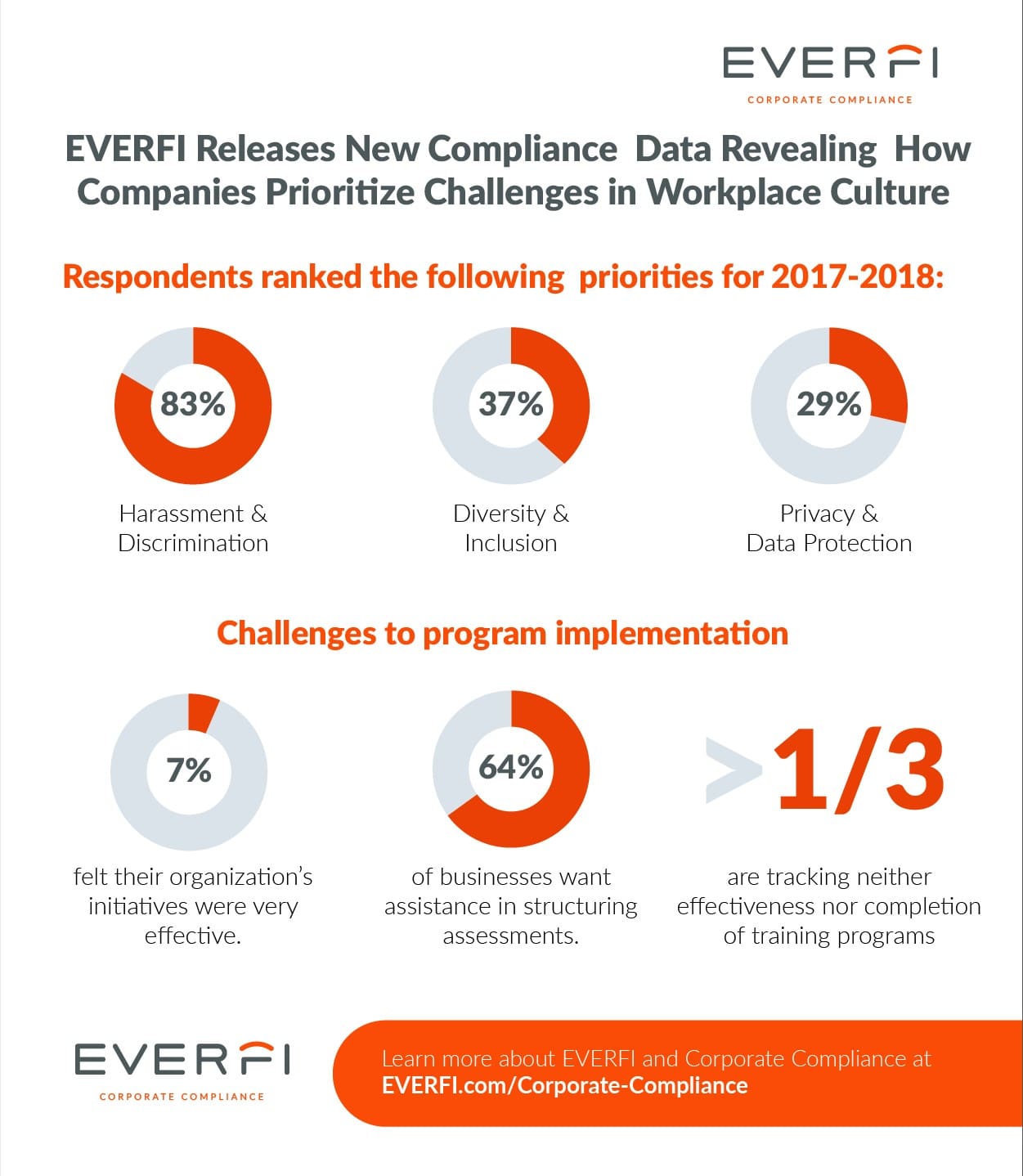 EVERFI
CORPORATE COMPLIANCE

EVERFI Releases New Compliance Data Revealing How Companies Prioritize Challenges in Workplace Culture

Respondents ranked the following priorities for 2017-2018:

83%
Harassment & Discrimination

37%
Diversity & Inclusion

29%
Privacy & Data Protection

Challenges to program implementation

7%
felt their organization's initiatives were very effective.

64%
of businesses want assistance in structuring assessments.

>1/3
are tracking neither effectiveness nor completion of training programs

EVERFI
CORPORATE COMPLIANCE

Learn more about EVERFI and Corporate Compliance at
EVERFI.com/Corporate-Compliance