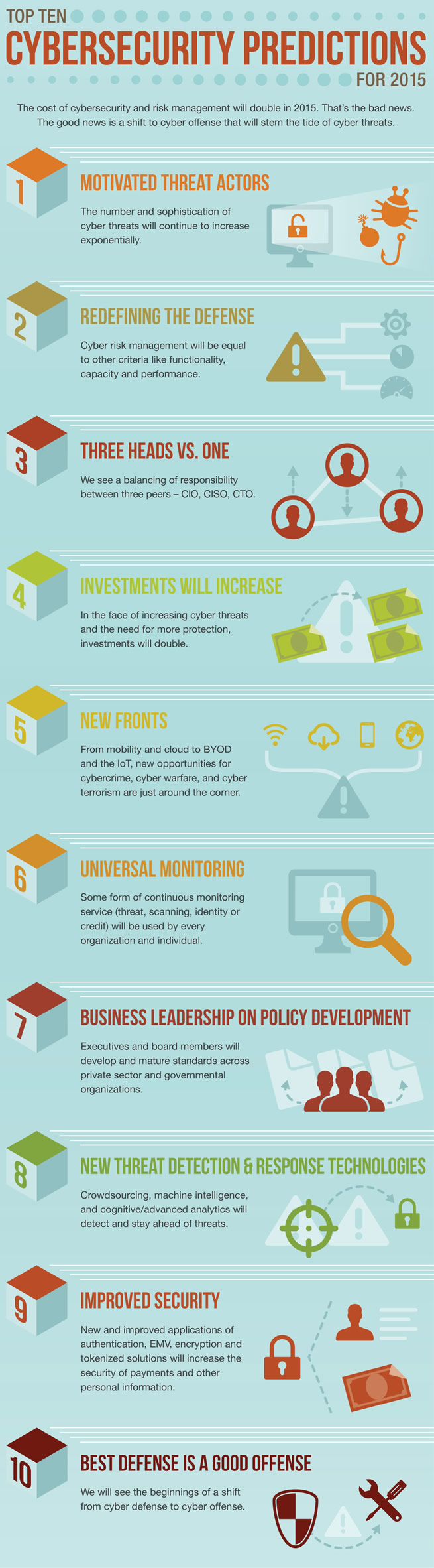 TOP TEN
CYBERSECURITY PREDICTIONS
FOR 2015

The cost of cybersecurity and risk management will double in 2015. That's the bad news. The good news is a shift to cyber offense that will stem the tide of cyber threats.

1
MOTIVATED THREAT ACTORS
The number and sophistication of cyber threats will continue to increase exponentially.

2
REDEFINING THE DEFENSE
Cyber risk management will be equal to other criteria like functionality, capacity and performance.

3
THREE HEADS VS. ONE
We see a balancing of responsibility between three peers – CIO, CISO, CTO.

4
INVESTMENTS WILL INCREASE
In the face of increasing cyber threats and the need for more protection, investments will double.

5
NEW FRONTS
From mobility and cloud to BYOD and the IoT, new opportunities for cybercrime, cyber warfare, and cyber terrorism are just around the corner.

6
UNIVERSAL MONITORING
Some form of continuous monitoring service (threat, scanning, identity or credit) will be used by every organization and individual.

7
BUSINESS LEADERSHIP ON POLICY DEVELOPMENT
Executives and board members will develop and mature standards across private sector and governmental organizations.

8
NEW THREAT DETECTION & RESPONSE TECHNOLOGIES
Crowdsourcing, machine intelligence, and cognitive/advanced analytics will detect and stay ahead of threats.

9
IMPROVED SECURITY
New and improved applications of authentication, EMV, encryption and tokenized solutions will increase the security of payments and other personal information.

10
BEST DEFENSE IS A GOOD OFFENSE
We will see the beginnings of a shift from cyber defense to cyber offense.